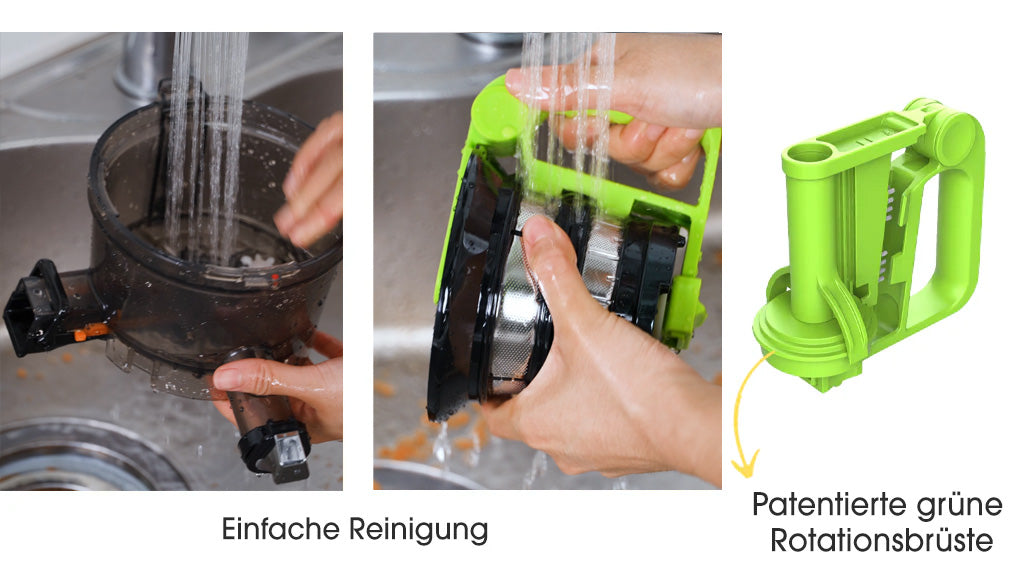 Einfache Reinigung

Patentierte grüne Rotationsbrüste